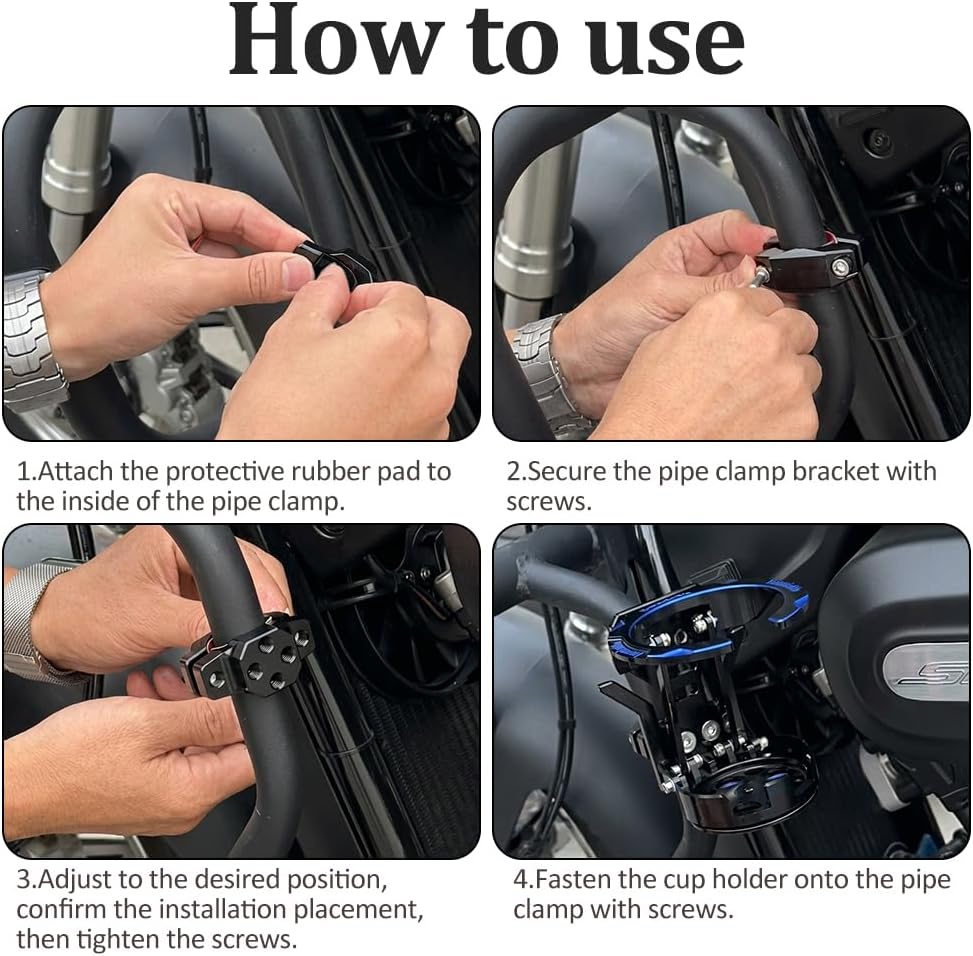 How to use

1.Attach the protective rubber pad to the inside of the pipe clamp.

2.Secure the pipe clamp bracket with screws.

3.Adjust to the desired position, confirm the installation placement, then tighten the screws.

4.Fasten the cup holder onto the pipe clamp with screws.