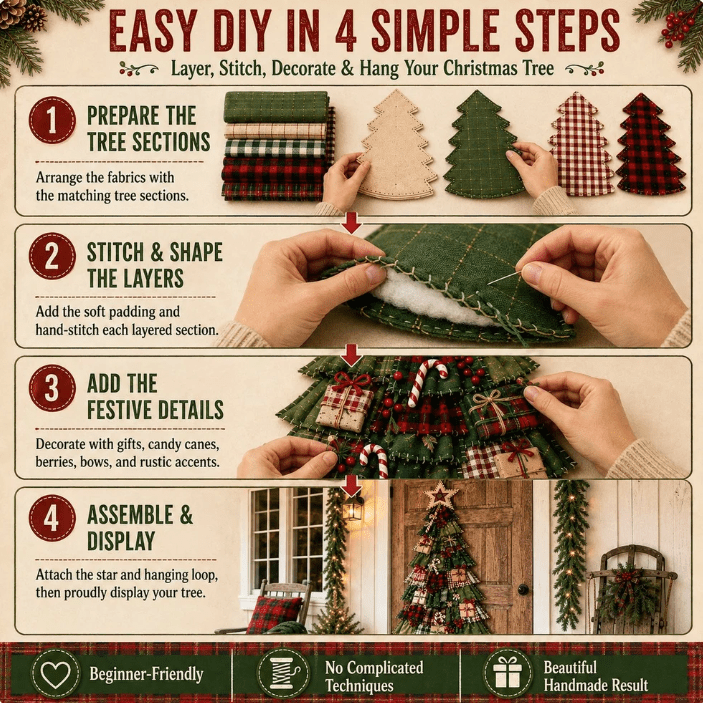 EASY DIY IN 4 SIMPLE STEPS

Layer, Stitch, Decorate & Hang Your Christmas Tree

1 PREPARE THE TREE SECTIONS

Arrange the fabrics with the matching tree sections.

2 STITCH & SHAPE THE LAYERS

Add the soft padding and hand-stitch each layered section.

3 ADD THE FESTIVE DETAILS

Decorate with gifts, candy canes, berries, bows, and rustic accents.

4 ASSEMBLE & DISPLAY

Attach the star and hanging loop, then proudly display your tree.

Beginner-Friendly

No Complicated Techniques

Beautiful Handmade Result